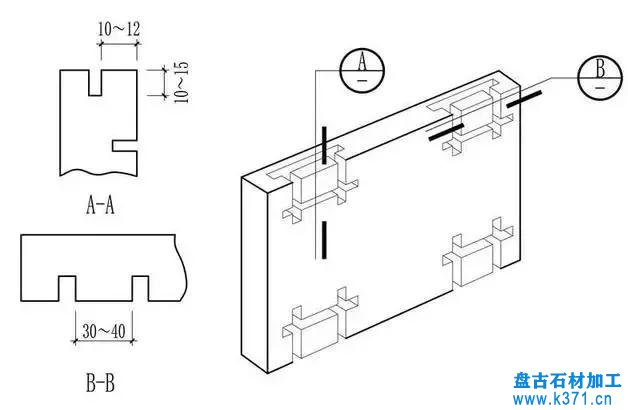 10~12

10~15

A-A

30~40

B-B

A
—

B
—

盘古石材加工
www.k371.cn